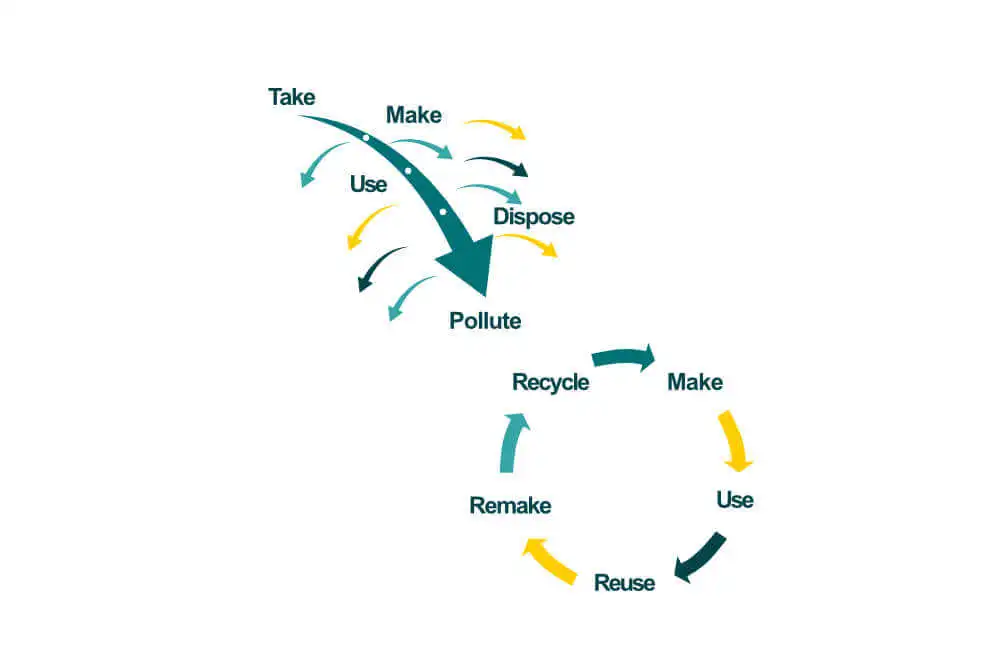 Take
Make
Use
Dispose
Pollute

Recycle
Make
Use
Reuse
Remake